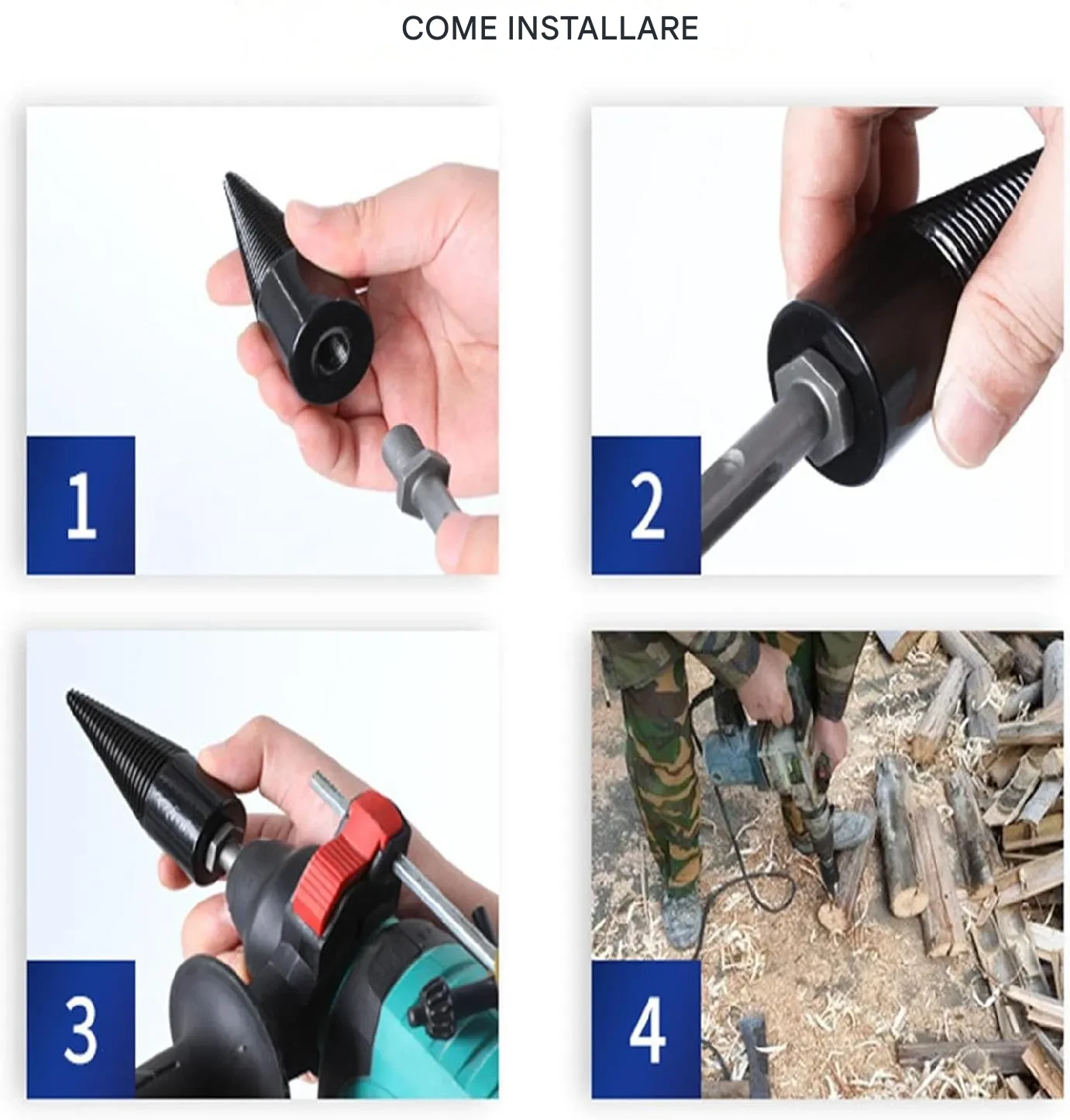 COME INSTALLARE

1

2

3

4